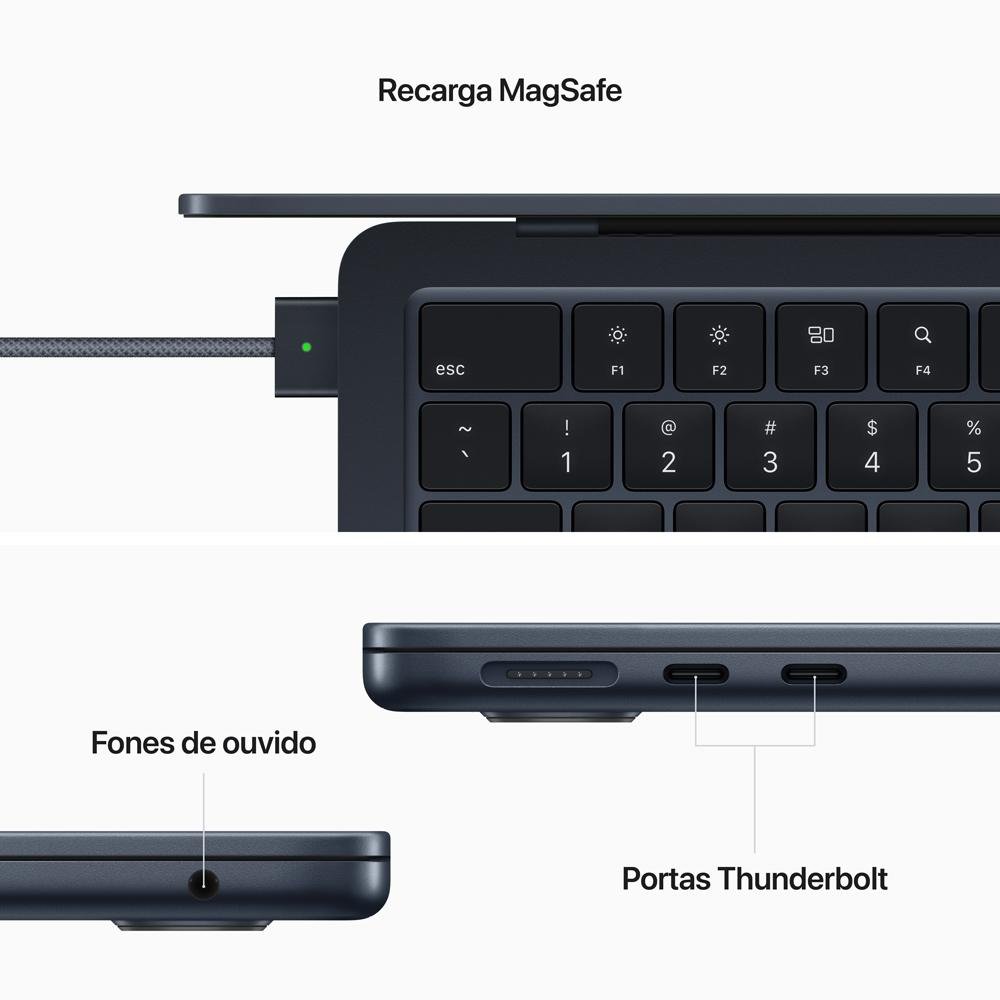 Recarga MagSafe

esc
F1
F2
F3
F4
~
`
!
1
@
2
#
3
$
4
%
5

Fones de ouvido

Portas Thunderbolt